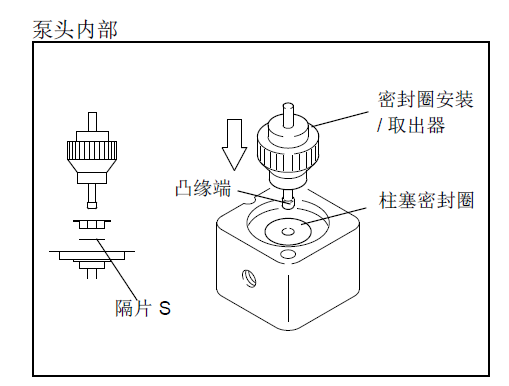 泵头内部

密封圈安装
/ 取出器

凸缘端

柱塞密封圈

隔片 S