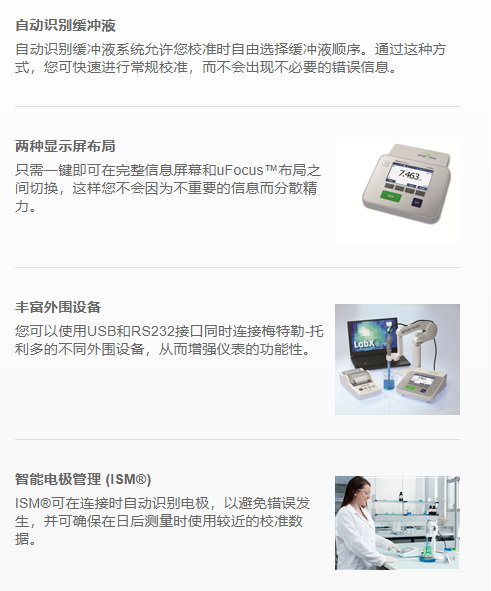 自动识别缓冲液

自动识别缓冲液系统允许您校准时自由选择缓冲液顺序。通过这种方式，您可快速进行常规校准，而不会出现不必要的错误信息。

两种显示屏布局

只需一键即可在完整信息屏幕和uFocus™布局之间切换，这样您不会因为不重要的信息而分散精力。

7.463

丰富外围设备

您可以使用USB和RS232接口同时连接梅特勒-托利多的不同外围设备，从而增强仪表的功能性。

LabX

智能电极管理 (ISM®)

ISM®可在连接时自动识别电极，以避免错误发生，并可确保在日后测量时使用较近的校准数据。