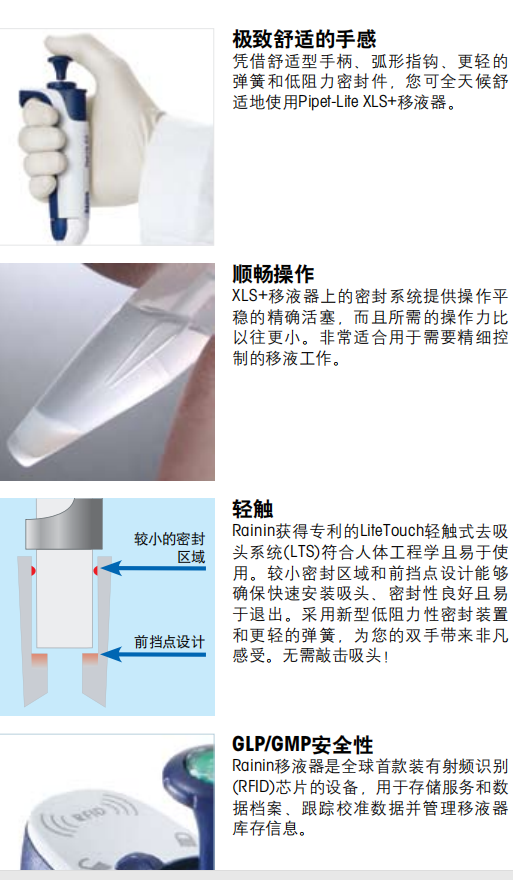 极致舒适的手感
凭借舒适型手柄、弧形指钩、更轻的弹簧和低阻力密封件，您可全天候舒适地使用Pipet-Lite XLS+移液器。

顺畅操作
XLS+移液器上的密封系统提供操作平稳的精确活塞，而且所需的操作力比以往更小。非常适合用于需要精细控制的移液工作。

较小的密封区域

前挡点设计

轻触
Rainin获得专利的LiteTouch轻触式去吸头系统(LTS)符合人体工程学且易于使用。较小密封区域和前挡点设计能够确保快速安装吸头、密封性良好且易于退出。采用新型低阻力性密封装置和更轻的弹簧，为您的双手带来非凡感受。无需敲击吸头！

RFID

GLP/GMP安全性
Rainin移液器是全球首款装有射频识别(RFID)芯片的设备，用于存储服务和数据档案、跟踪校准数据并管理移液器库存信息。