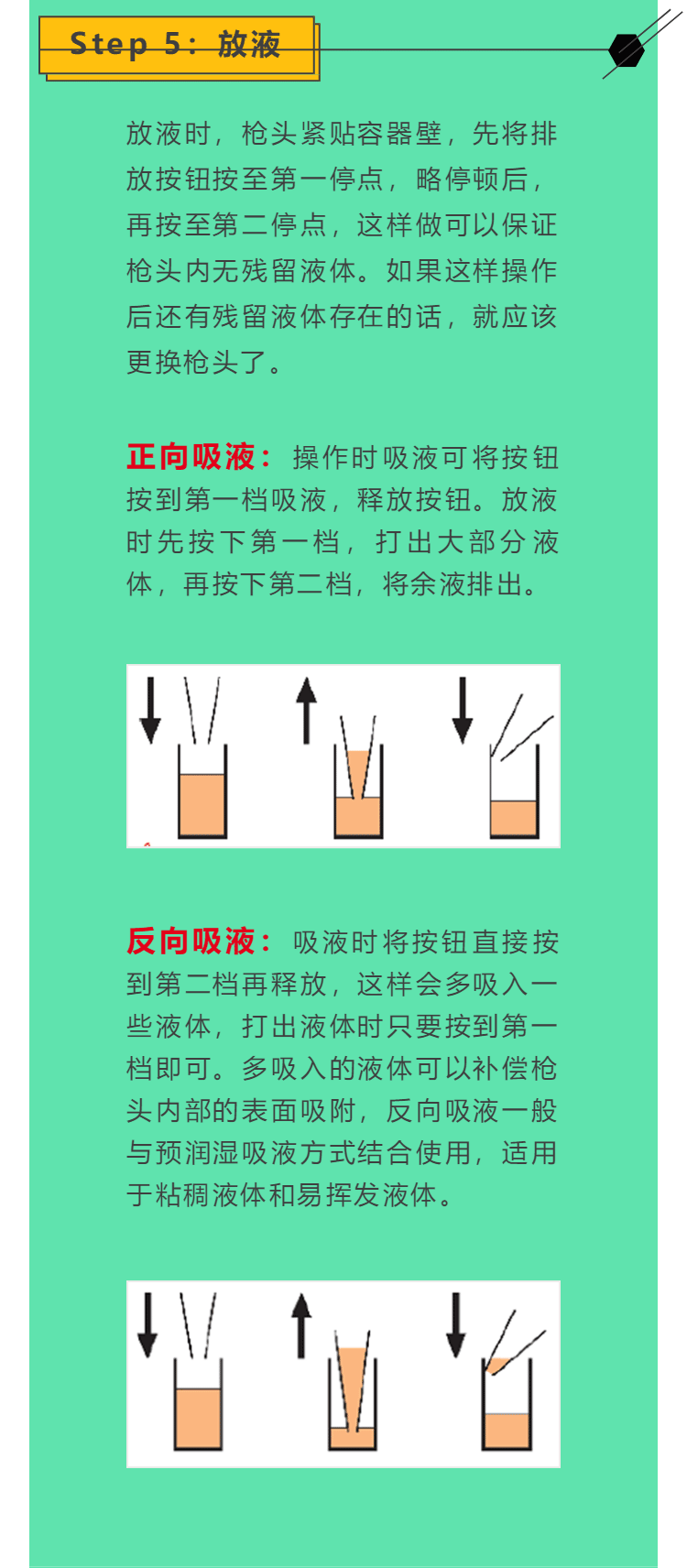 Step 5：放液

放液时，枪头紧贴容器壁，先将排放按钮按至第一停点，略停顿后，再按至第二停点，这样做可以保证枪头内无残留液体。如果这样操作后还有残留液体存在的话，就应该更换枪头了。

正向吸液：操作时吸液可将按钮按到第一档吸液，释放按钮。放液时先按下第一档，打出大部分液体，再按下第二档，将余液排出。

反向吸液：吸液时将按钮直接按到第二档再释放，这样会多吸入一些液体，打出液体时只要按到第一档即可。多吸入的液体可以补偿枪头内部的表面吸附，反向吸液一般与预润湿吸液方式结合使用，适用于粘稠液体和易挥发液体。