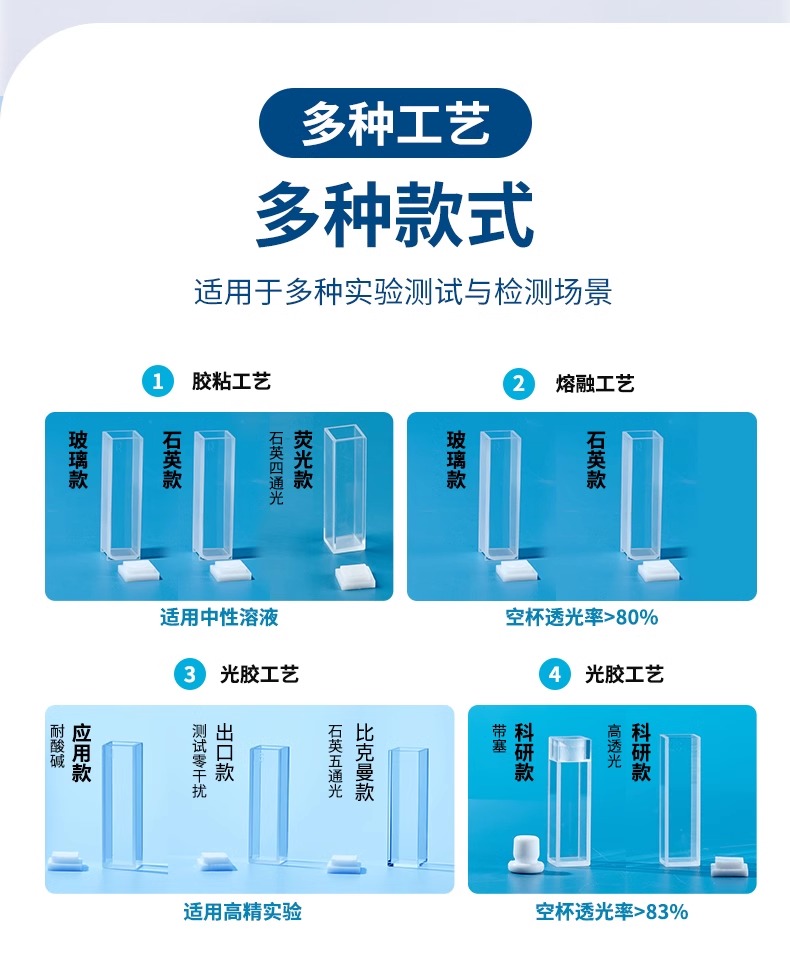 多种工艺

多种款式

适用于多种实验测试与检测场景

1 胶粘工艺

玻璃款

石英款

荧光款
石英四通光

适用中性溶液

2 熔融工艺

玻璃款

石英款

空杯透光率>80%

3 光胶工艺

应用款
耐酸碱

出口款
测试零干扰

比克曼款
石英五通光

适用高精实验

4 光胶工艺

科研款
带塞

科研款
高透光

空杯透光率>83%