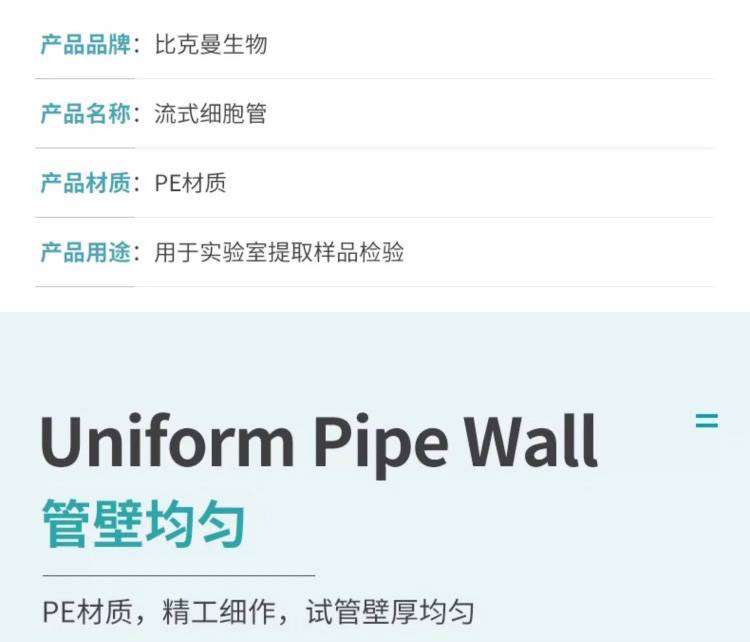 产品品牌：比克曼生物

产品名称：流式细胞管

产品材质：PE材质

产品用途：用于实验室提取样品检验

Uniform Pipe Wall

管壁均匀

PE材质，精工细作，试管壁厚均匀