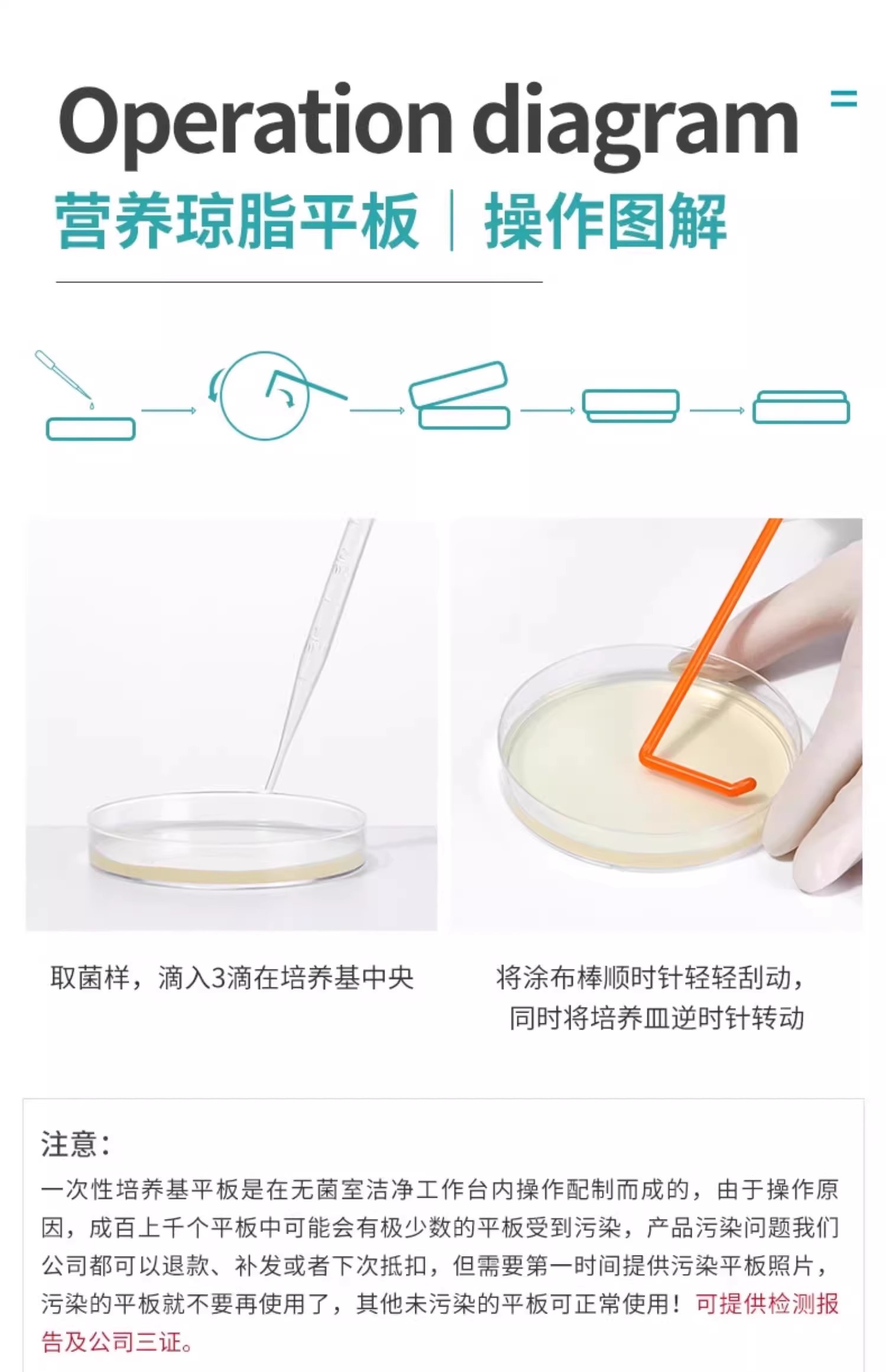 Operation diagram

营养琼脂平板 | 操作图解

取菌样，滴入3滴在培养基中央

将涂布棒顺时针轻轻刮动，同时将培养皿逆时针转动

注意：

一次性培养基平板是在无菌室洁净工作台内操作配制而成的，由于操作原因，成百上千个平板中可能会有极少数的平板受到污染，产品污染问题我们公司都可以退款、补发或者下次抵扣，但需要第一时间提供污染平板照片，污染的平板就不要再使用了，其他未污染的平板可正常使用！可提供检测报告及公司三证。