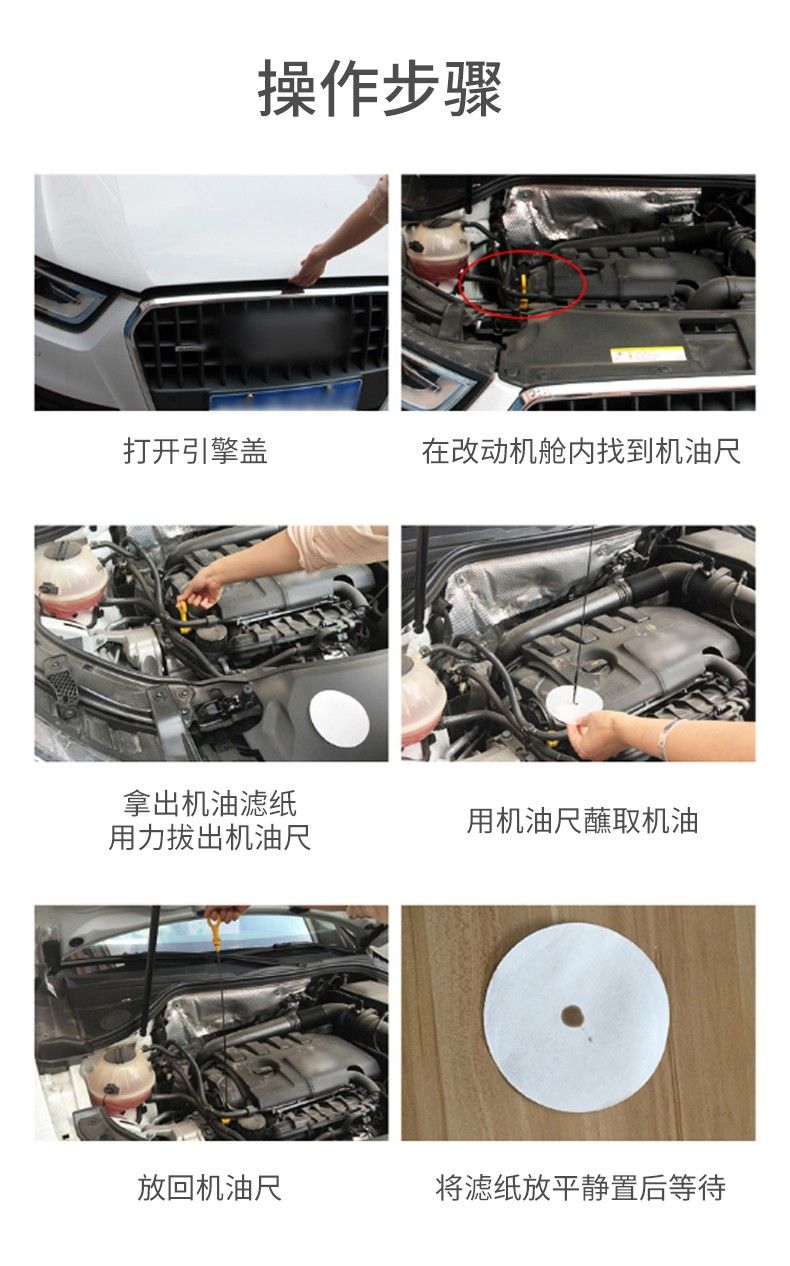 操作步骤

打开引擎盖

在改动机舱内找到机油尺

拿出机油滤纸
用力拔出机油尺

用机油尺蘸取机油

放回机油尺

将滤纸放平静置后等待