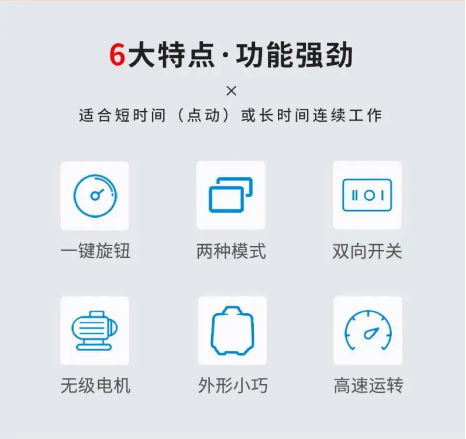 6大特点·功能强劲

×

适合短时间（点动）或长时间连续工作

一键旋钮

两种模式

双向开关

无级电机

外形小巧

高速运转