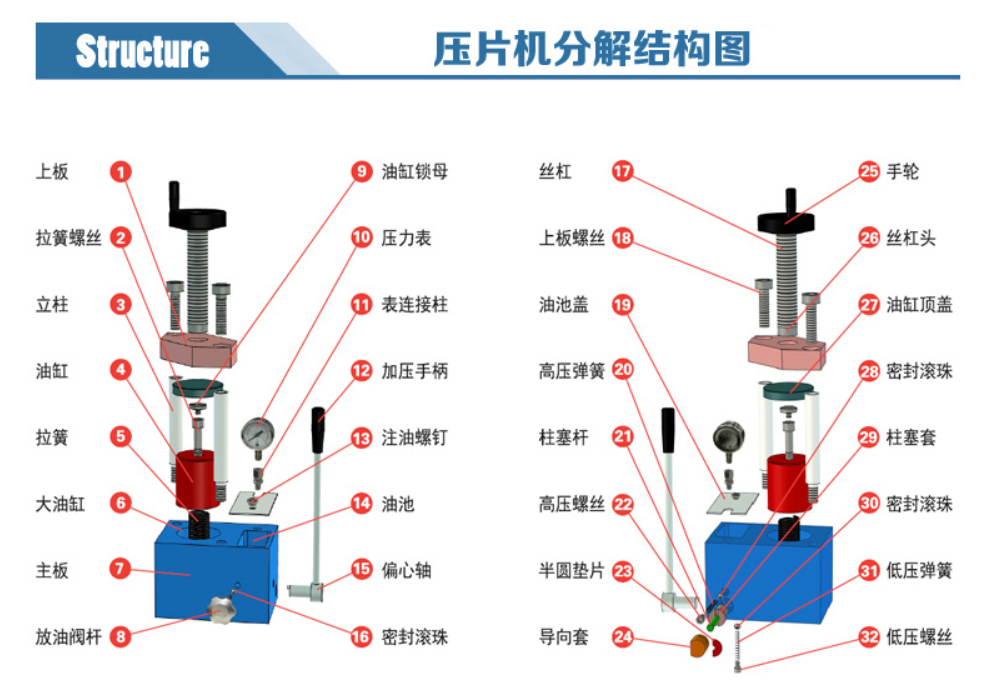 Structure

压片机分解结构图

上板 1
拉簧螺丝 2
立柱 3
油缸 4
拉簧 5
大油缸 6
主板 7
放油阀杆 8

9 油缸锁母
10 压力表
11 表连接柱
12 加压手柄
13 注油螺钉
14 油池
15 偏心轴
16 密封滚珠

丝杠 17
上板螺丝 18
油池盖 19
高压弹簧 20
柱塞杆 21
高压螺丝 22
半圆垫片 23
导向套 24

25 手轮
26 丝杠头
27 油缸顶盖
28 密封滚珠
29 柱塞套
30 密封滚珠
31 低压弹簧
32 低压螺丝