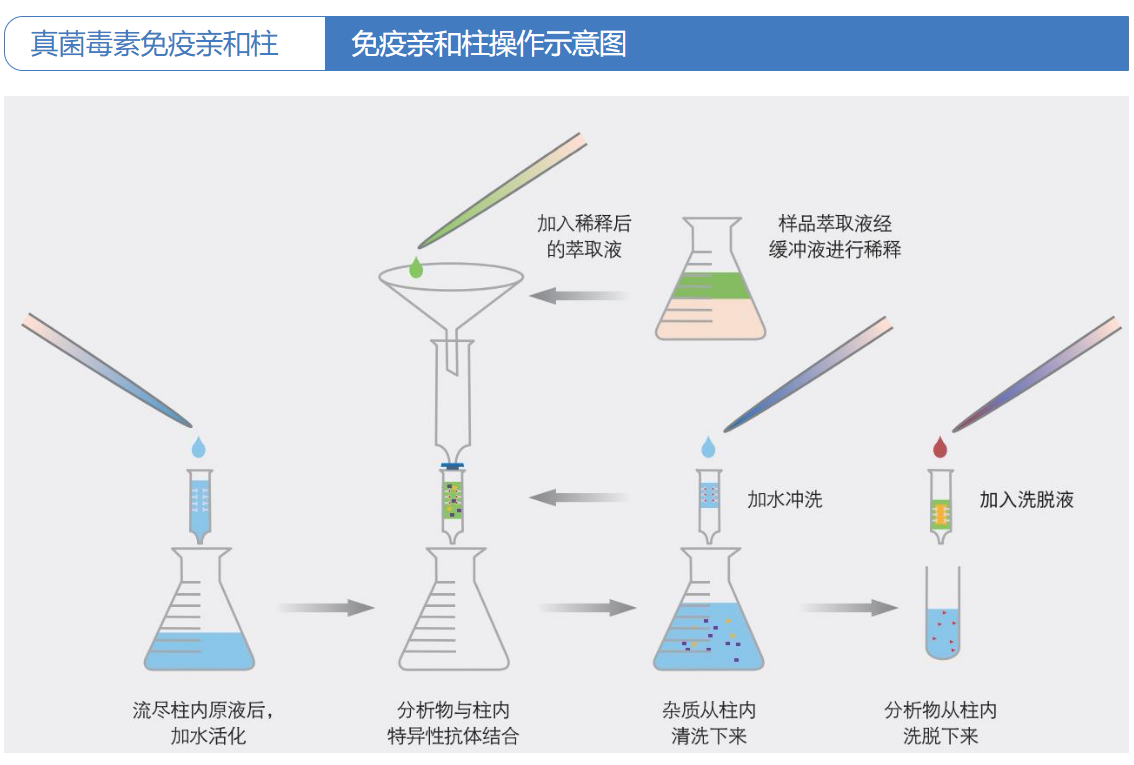 真菌毒素免疫亲和柱

免疫亲和柱操作示意图

加入稀释后的萃取液

样品萃取液经缓冲液进行稀释

加水冲洗

加入洗脱液

流尽柱内原液后，加水活化

分析物与柱内特异性抗体结合

杂质从柱内清洗下来

分析物从柱内洗脱下来